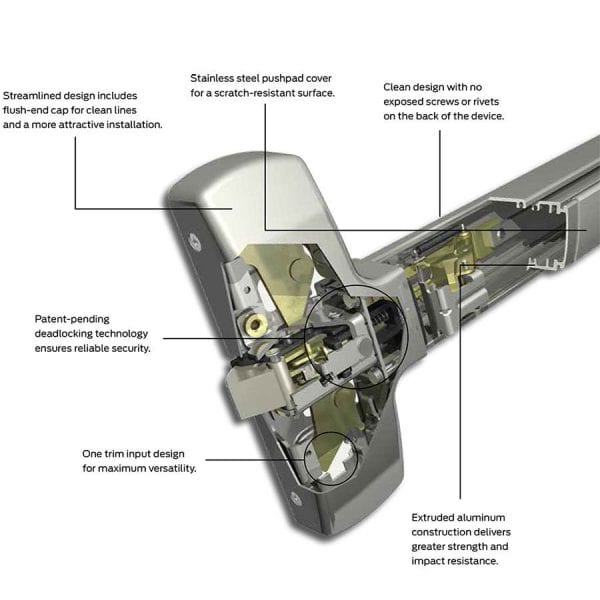 Streamlined design includes flush-end cap for clean lines and a more attractive installation.

Stainless steel pushpad cover for a scratch-resistant surface.

Clean design with no exposed screws or rivets on the back of the device.

Patent-pending deadlocking technology ensures reliable security.

One trim input design for maximum versatility.

Extruded aluminum construction delivers greater strength and impact resistance.