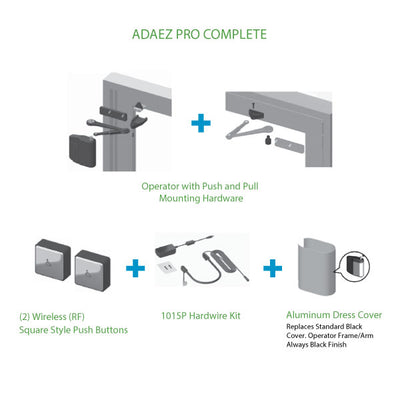 ADAEZ PRO COMPLETE

Operator with Push and Pull Mounting Hardware

(2) Wireless (RF) Square Style Push Buttons

1015P Hardwire Kit

Aluminum Dress Cover
Replaces Standard Black Cover. Operator Frame/Arm Always Black Finish